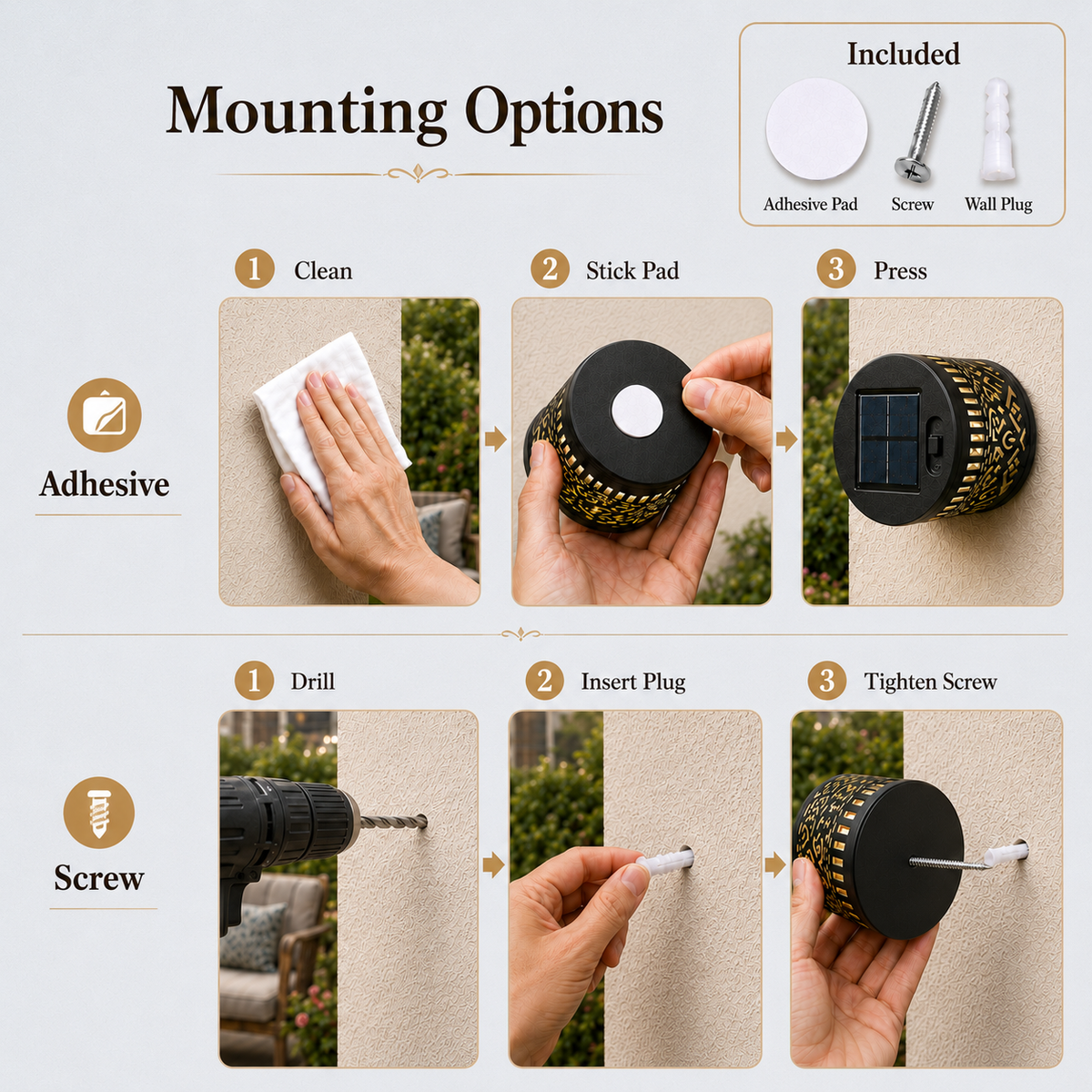 Mounting Options

Included

Adhesive Pad Screw Wall Plug

Adhesive

1 Clean

2 Stick Pad

3 Press

Screw

1 Drill

2 Insert Plug

3 Tighten Screw